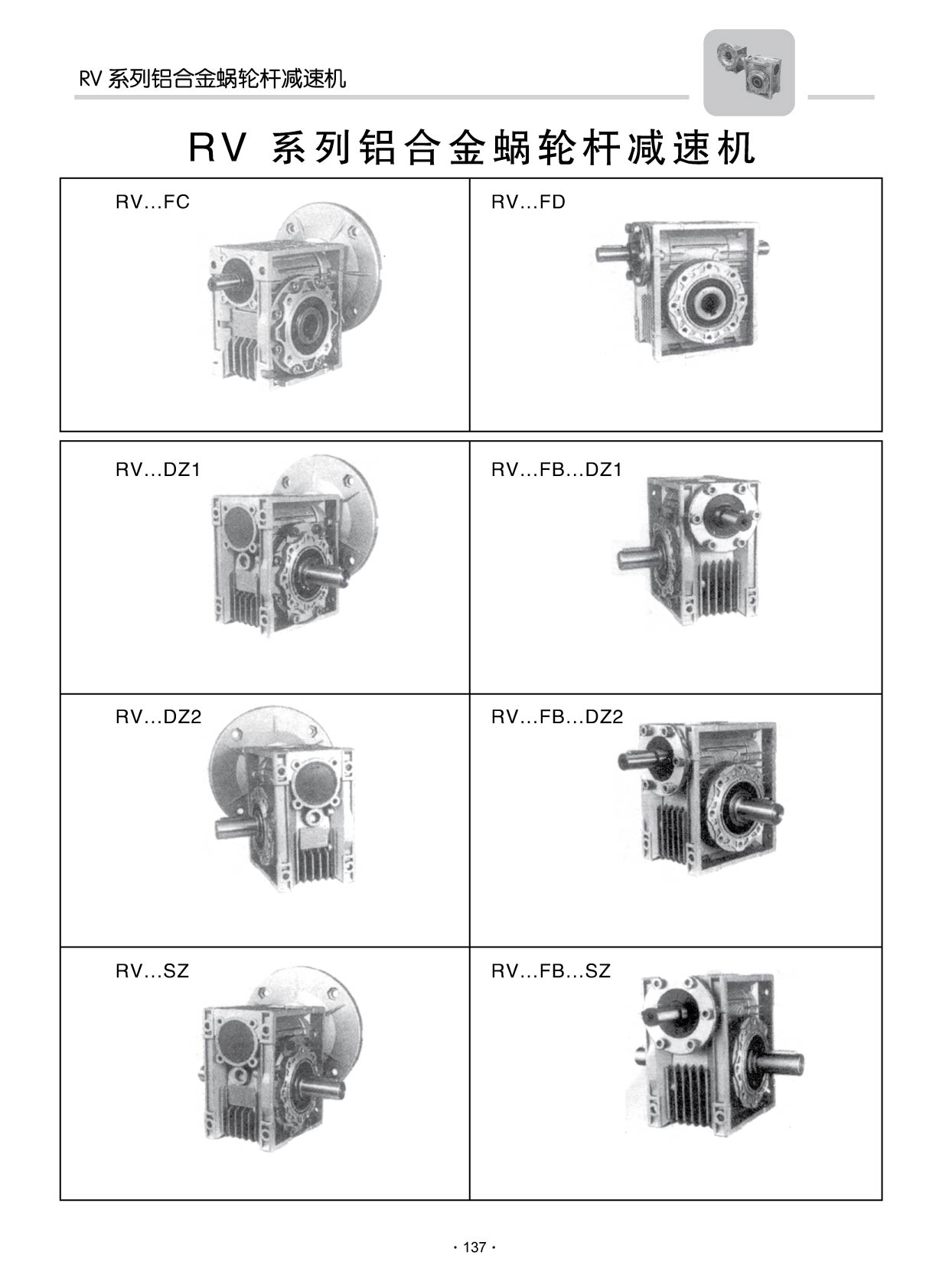 RV 系列铝合金蜗轮杆减速机

RV 系列铝合金蜗轮杆减速机

RV...FC

RV...FD

RV...DZ1

RV...FB...DZ1

RV...DZ2

RV...FB...DZ2

RV...SZ

RV...FB...SZ

· 137 ·